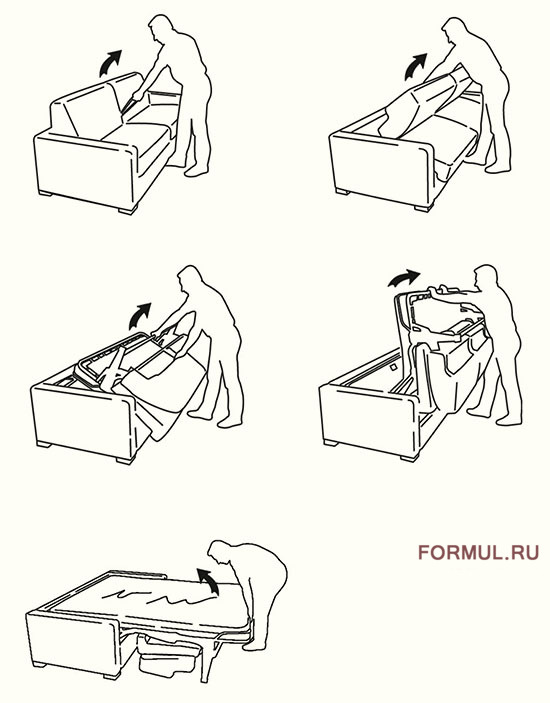 FORMUL.RU